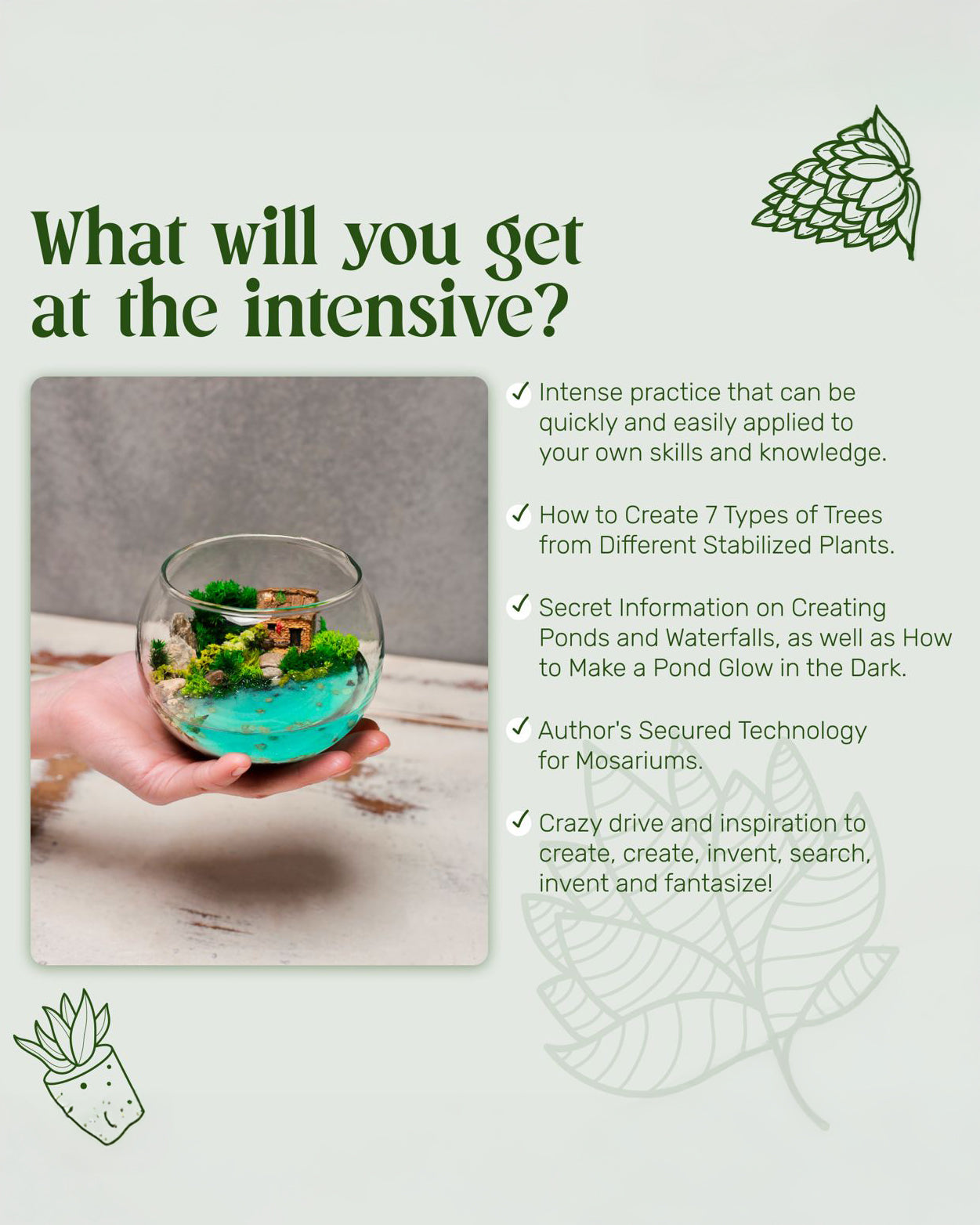 What will you get at the intensive?

✓ Intense practice that can be quickly and easily applied to your own skills and knowledge.

✓ How to Create 7 Types of Trees from Different Stabilized Plants.

✓ Secret Information on Creating Ponds and Waterfalls, as well as How to Make a Pond Glow in the Dark.

✓ Author's Secured Technology for Mosariums.

✓ Crazy drive and inspiration to create, create, invent, search, invent and fantasize!