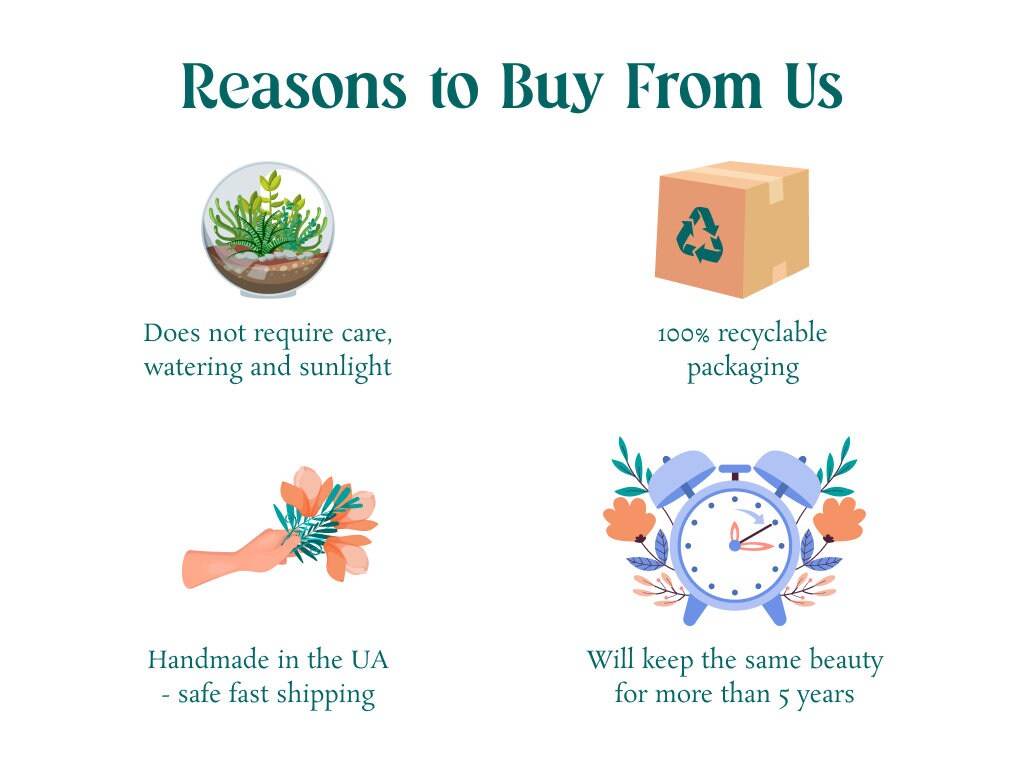 Reasons to Buy From Us

Does not require care, watering and sunlight

100% recyclable packaging

Handmade in the UA - safe fast shipping

Will keep the same beauty for more than 5 years