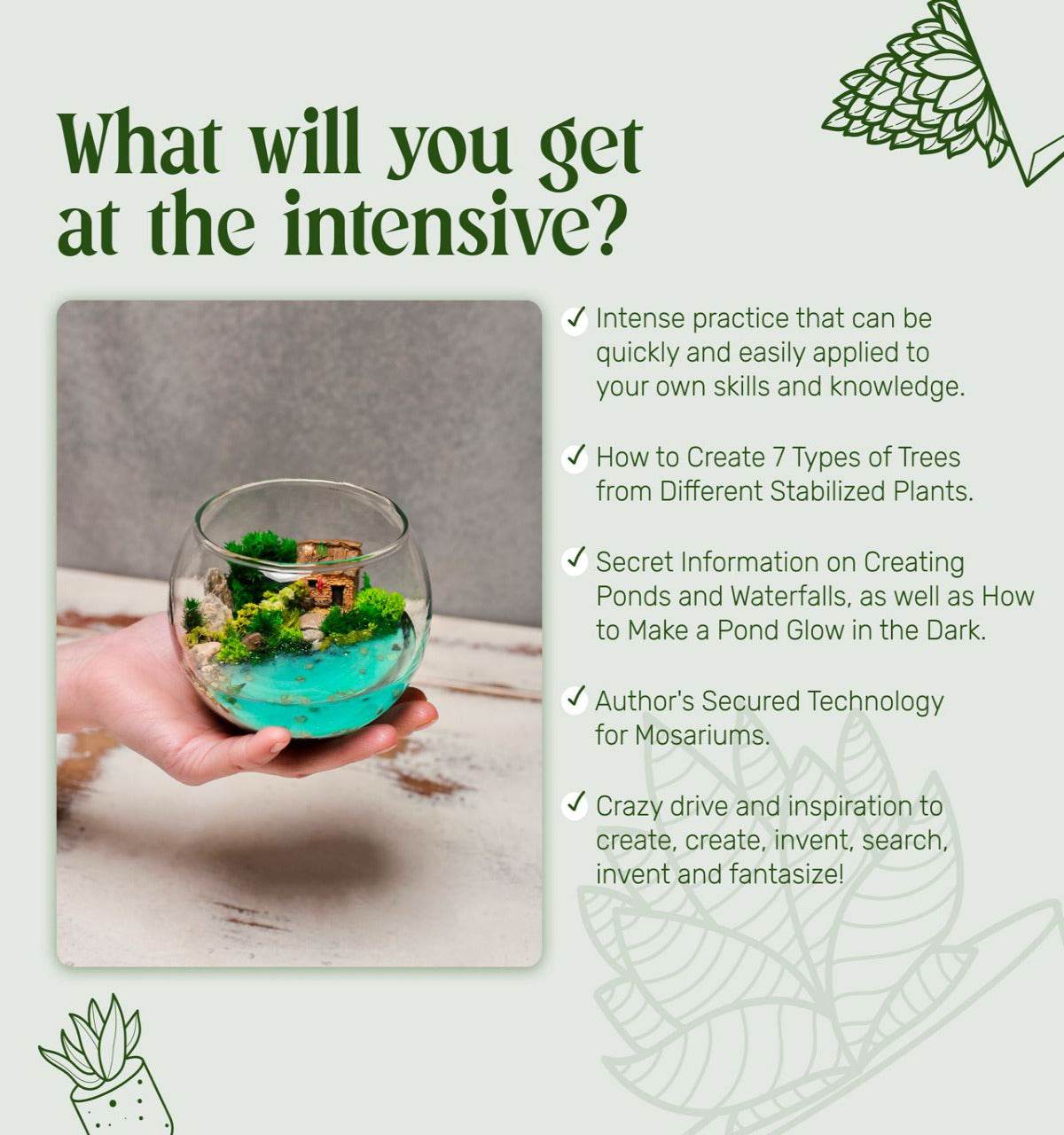 What will you get at the intensive?

✓ Intense practice that can be quickly and easily applied to your own skills and knowledge.

✓ How to Create 7 Types of Trees from Different Stabilized Plants.

✓ Secret Information on Creating Ponds and Waterfalls, as well as How to Make a Pond Glow in the Dark.

✓ Author's Secured Technology for Mosariums.

✓ Crazy drive and inspiration to create, create, invent, search, invent and fantasize!